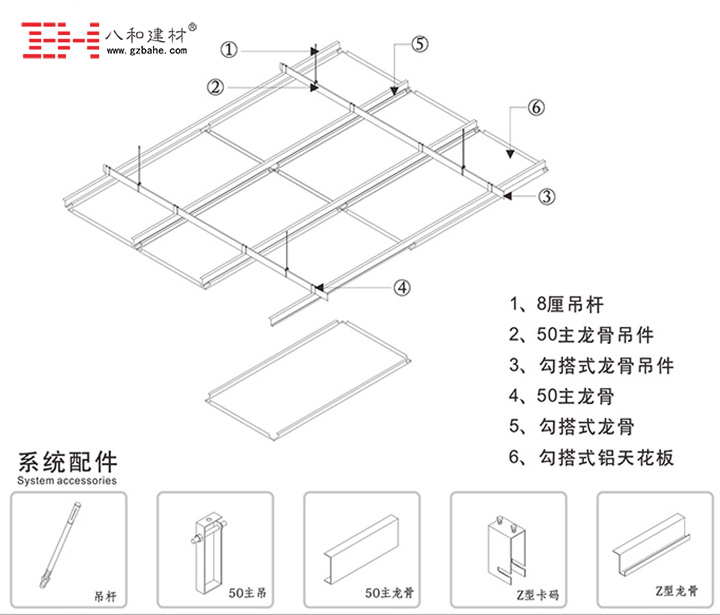 八和建材®
www.gzbahe.com

①
②
⑤
⑥
③
④

1、8厘吊杆
2、50主龙骨吊件
3、勾搭式龙骨吊件
4、50主龙骨
5、勾搭式龙骨
6、勾搭式铝天花板

系统配件
System accessories

吊杆
50主吊
50主龙骨
Z型卡码
Z型龙骨