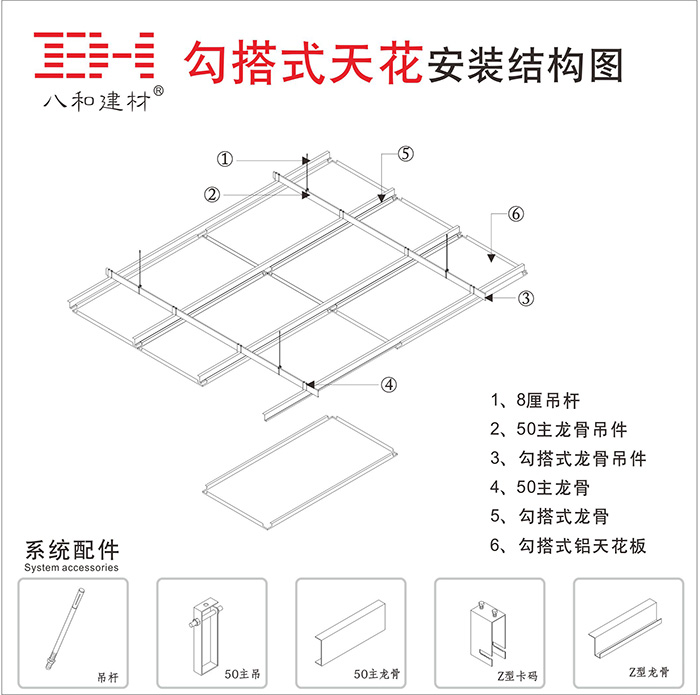 八和建材®

勾搭式天花安装结构图

①
②
⑤
⑥
③
④

1、8厘吊杆
2、50主龙骨吊件
3、勾搭式龙骨吊件
4、50主龙骨
5、勾搭式龙骨
6、勾搭式铝天花板

系统配件
System accessories

吊杆
50主吊
50主龙骨
Z型卡码
Z型龙骨