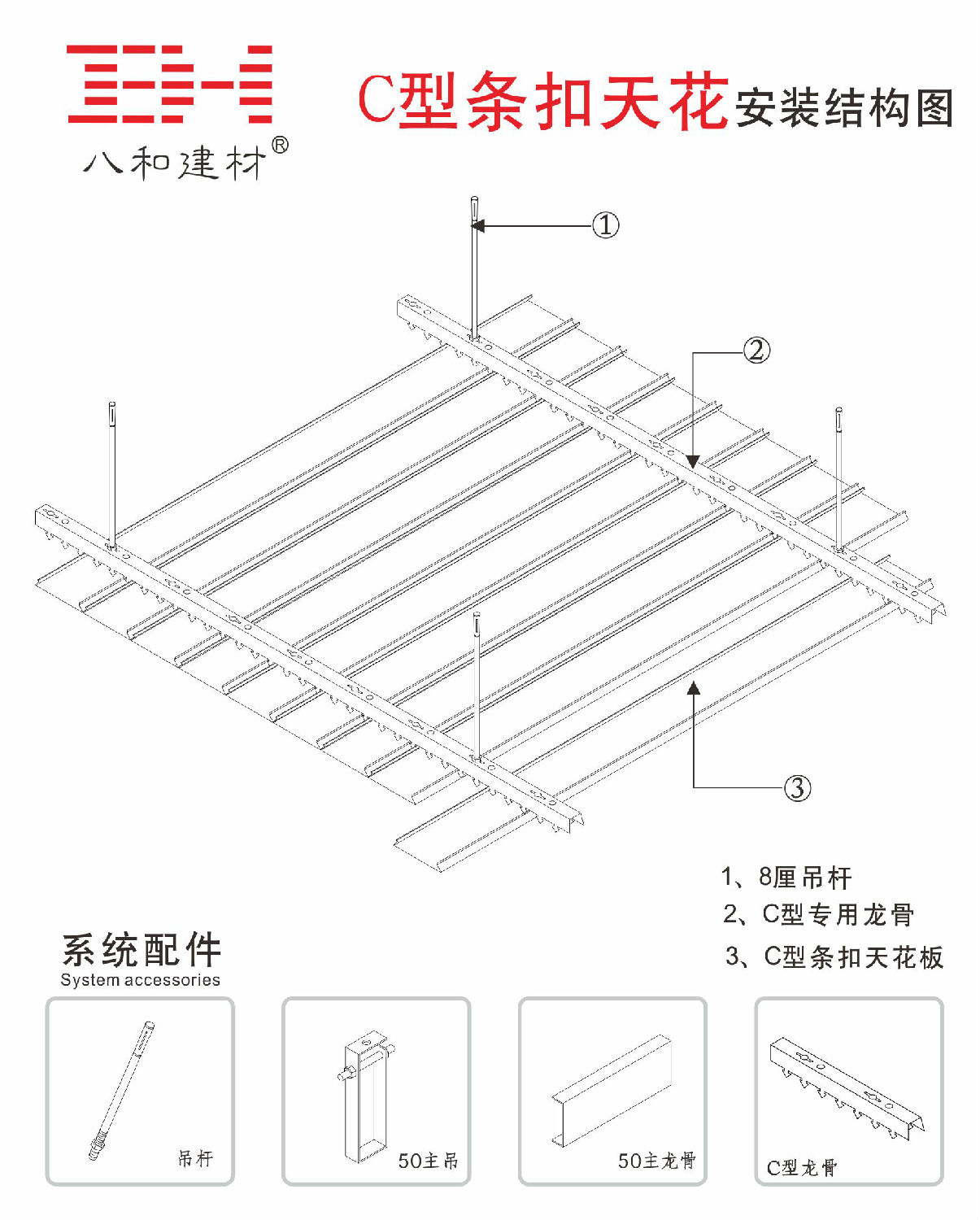 八和建材®

C型条扣天花安装结构图

①

②

③

1、8厘吊杆
2、C型专用龙骨
3、C型条扣天花板

系统配件
System accessories

吊杆

50主吊

50主龙骨

C型龙骨