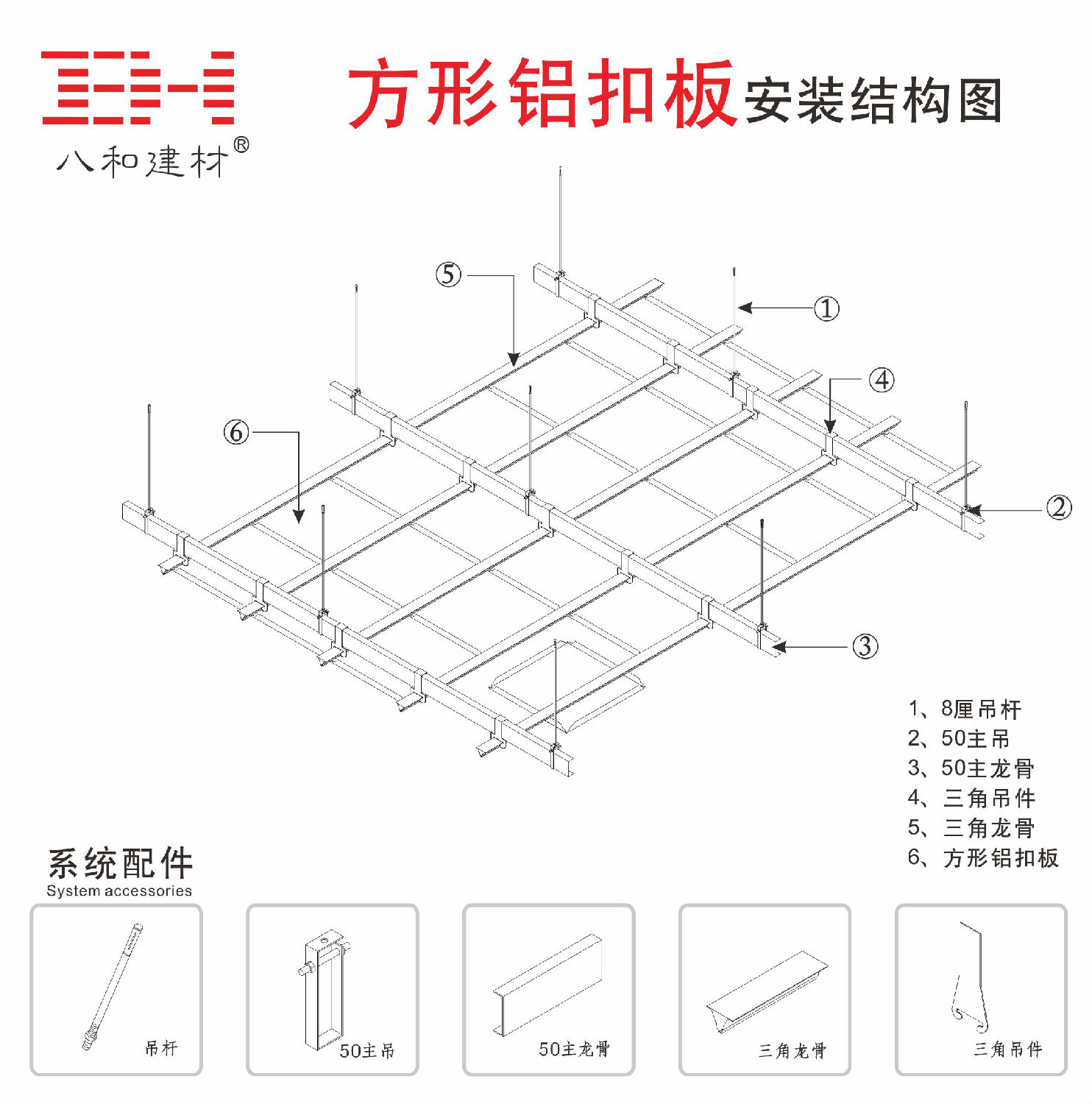 八和建材®

方形铝扣板安装结构图

⑤
①
④
⑥
②
③

1、8厘吊杆
2、50主吊
3、50主龙骨
4、三角吊件
5、三角龙骨
6、方形铝扣板

系统配件
System accessories

吊杆

50主吊

50主龙骨

三角龙骨

三角吊件