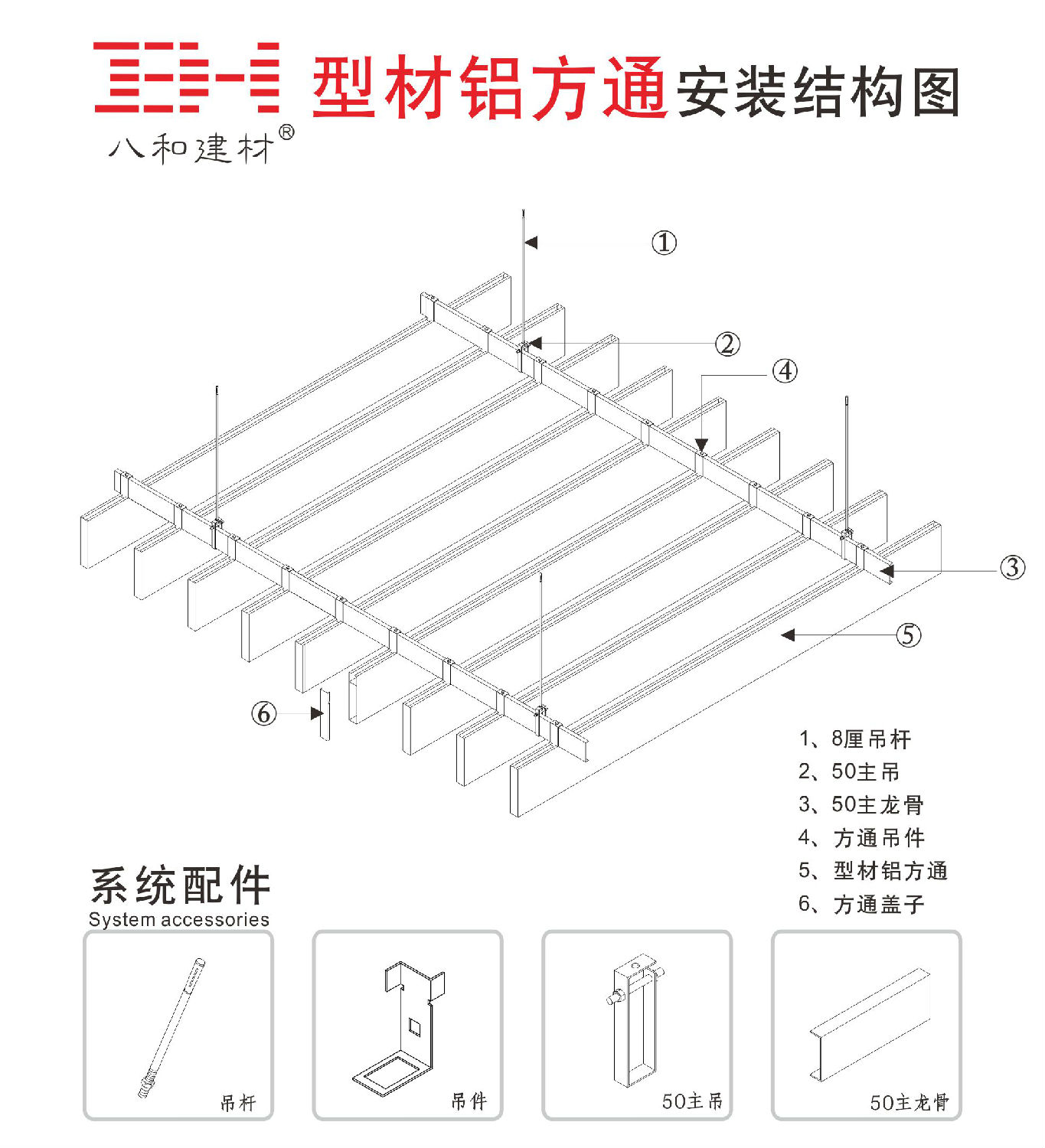 型材铝方通安装结构图

八和建材®

①

②

④

③

⑤

⑥

1、8厘吊杆
2、50主吊
3、50主龙骨
4、方通吊件
5、型材铝方通
6、方通盖子

系统配件
System accessories

吊杆

吊件

50主吊

50主龙骨