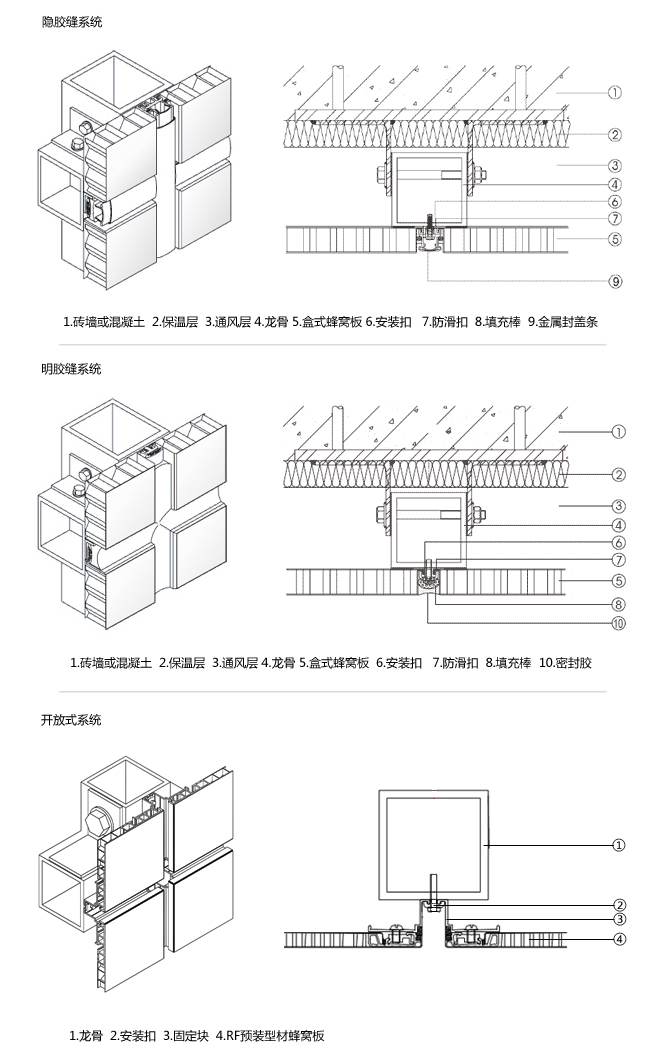 隐胶缝系统

①
②
③
④
⑥
⑦
⑤
⑨

1.砖墙或混凝土 2.保温层 3.通风层 4.龙骨 5.盒式蜂窝板 6.安装扣 7.防滑扣 8.填充棒 9.金属封盖条

明胶缝系统

①
②
③
④
⑥
⑦
⑤
⑧
⑩

1.砖墙或混凝土 2.保温层 3.通风层 4.龙骨 5.盒式蜂窝板 6.安装扣 7.防滑扣 8.填充棒 10.密封胶

开放式系统

①
②
③
④

1.龙骨 2.安装扣 3.固定块 4.RF预装型材蜂窝板